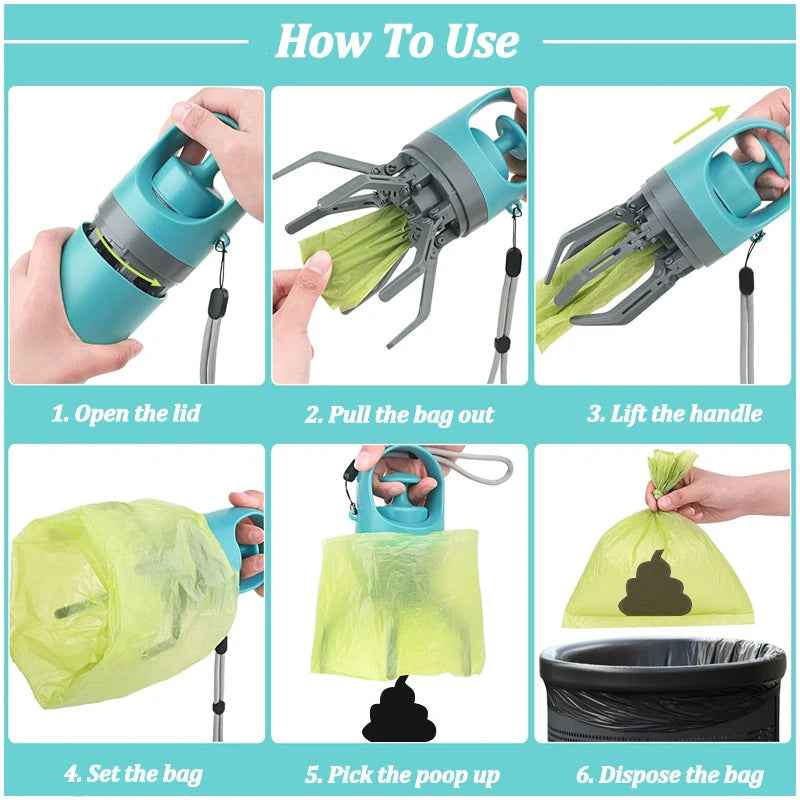 How To Use

1. Open the lid

2. Pull the bag out

3. Lift the handle

4. Set the bag

5. Pick the poop up

6. Dispose the bag